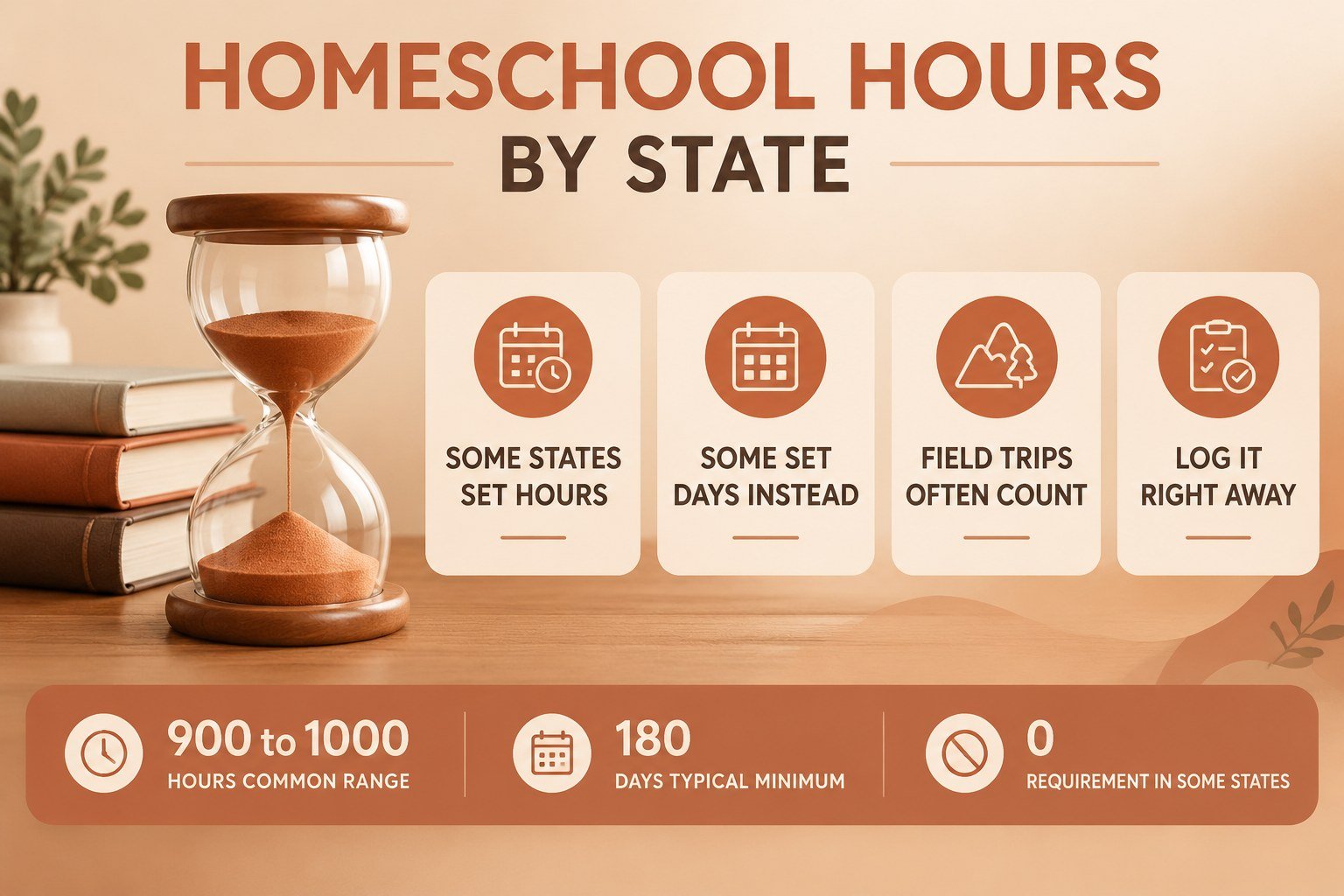 HOMESCHOOL HOURS
BY STATE

SOME STATES SET HOURS

SOME SET DAYS INSTEAD

FIELD TRIPS OFTEN COUNT

LOG IT RIGHT AWAY

900 to 1000
HOURS COMMON RANGE

180
DAYS TYPICAL MINIMUM

0
REQUIREMENT IN SOME STATES